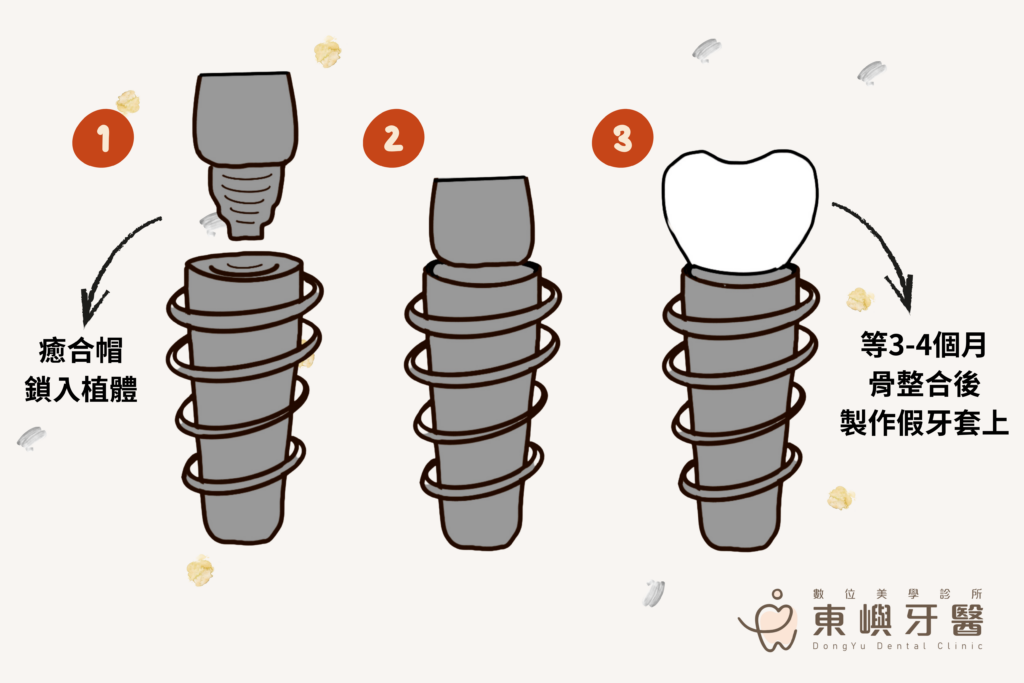 1

癒合帽
鎖入植體

2

3

等3-4個月
骨整合後
製作假牙套上

數位美學診所
東嶼牙醫
DongYu Dental Clinic