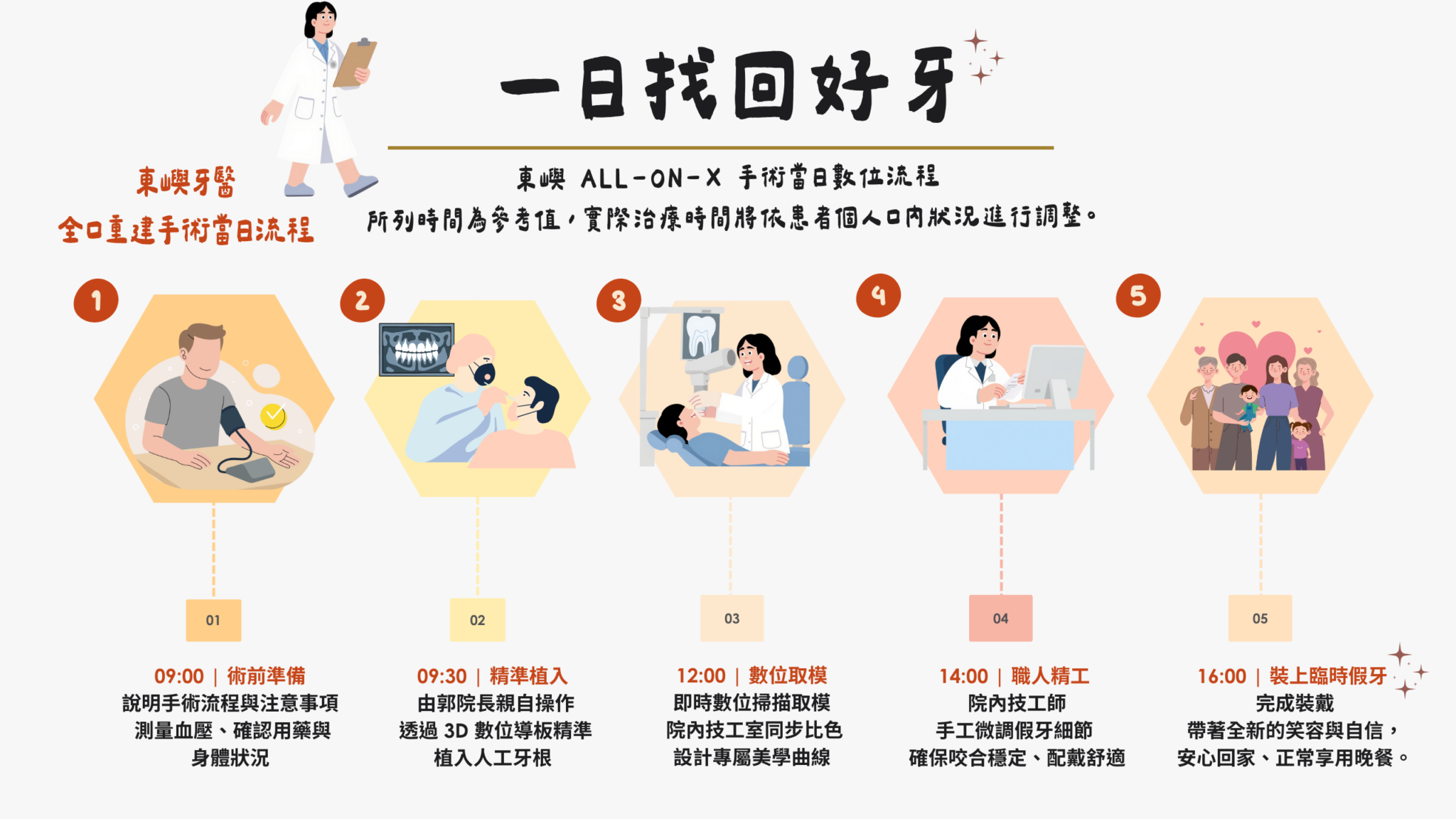 東嶼牙醫
全口重建手術當日流程

一日找回好牙

東嶼 ALL-ON-X 手術當日數位流程
所列時間為參考值，實際治療時間將依患者個人口內狀況進行調整。

1

01

09:00 ｜ 術前準備
說明手術流程與注意事項
測量血壓、確認用藥與
身體狀況

2

02

09:30 ｜ 精準植入
由郭院長親自操作
透過 3D 數位導板精準
植入人工牙根

3

03

12:00 ｜ 數位取模
即時數位掃描取模
院內技工室同步比色
設計專屬美學曲線

4

04

14:00 ｜ 職人精工
院內技工師
手工微調假牙細節
確保咬合穩定、配戴舒適

5

05

16:00 ｜ 裝上臨時假牙
完成裝戴
帶著全新的笑容與自信，
安心回家、正常享用晚餐。